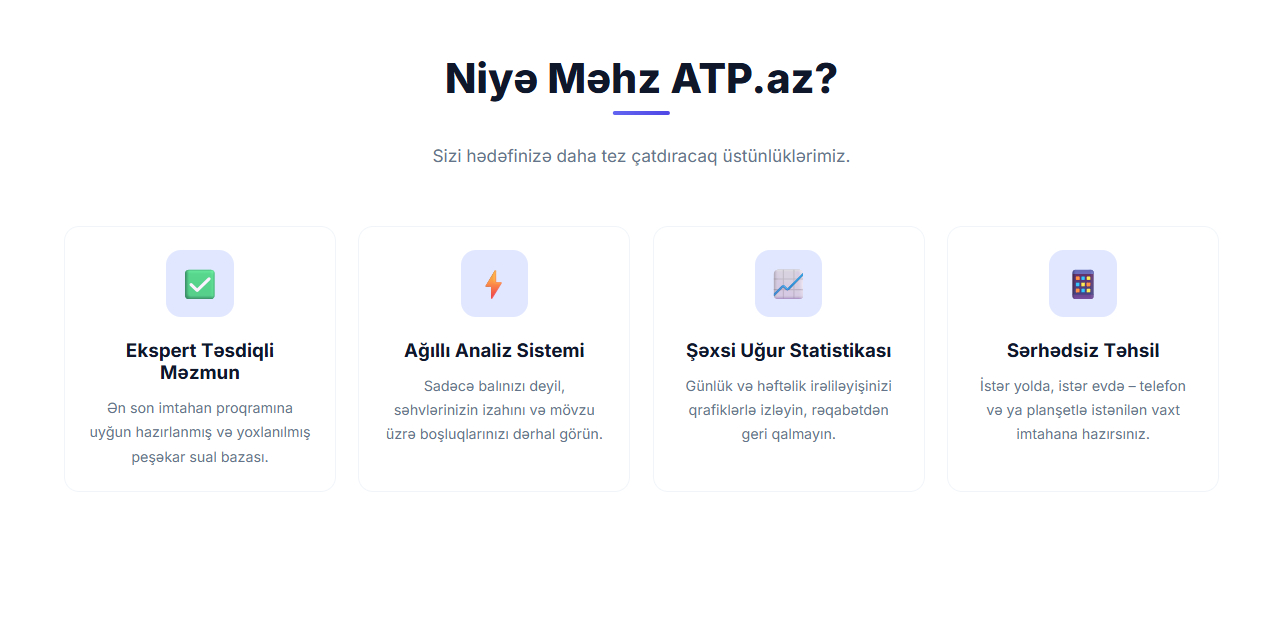 Niyə Məhz ATP.az?

Sizi hədəfinizə daha tez çatdıracaq üstünlüklərimiz.

Ekspert Təsdiqli Məzmun

Ən son imtahan proqramına uyğun hazırlanmış və yoxlanılmış peşəkar sual bazası.

Ağıllı Analiz Sistemi

Sadəcə balınızı deyil, səhvlərinizin izahını və mövzu üzrə boşluqlarınızı dərhal görün.

Şəxsi Uğur Statistikası

Günlük və həftəlik irəliləyişinizi qrafiklərlə izləyin, rəqabətdən geri qalmayın.

Sərhədsiz Təhsil

İstər yolda, istər evdə – telefon və ya planşetlə istənilən vaxt imtahana hazırsınız.